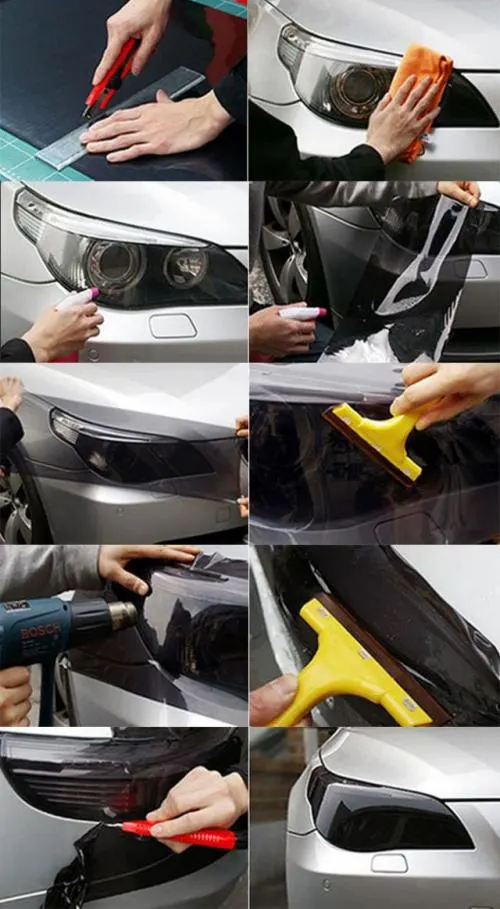 BOSCH